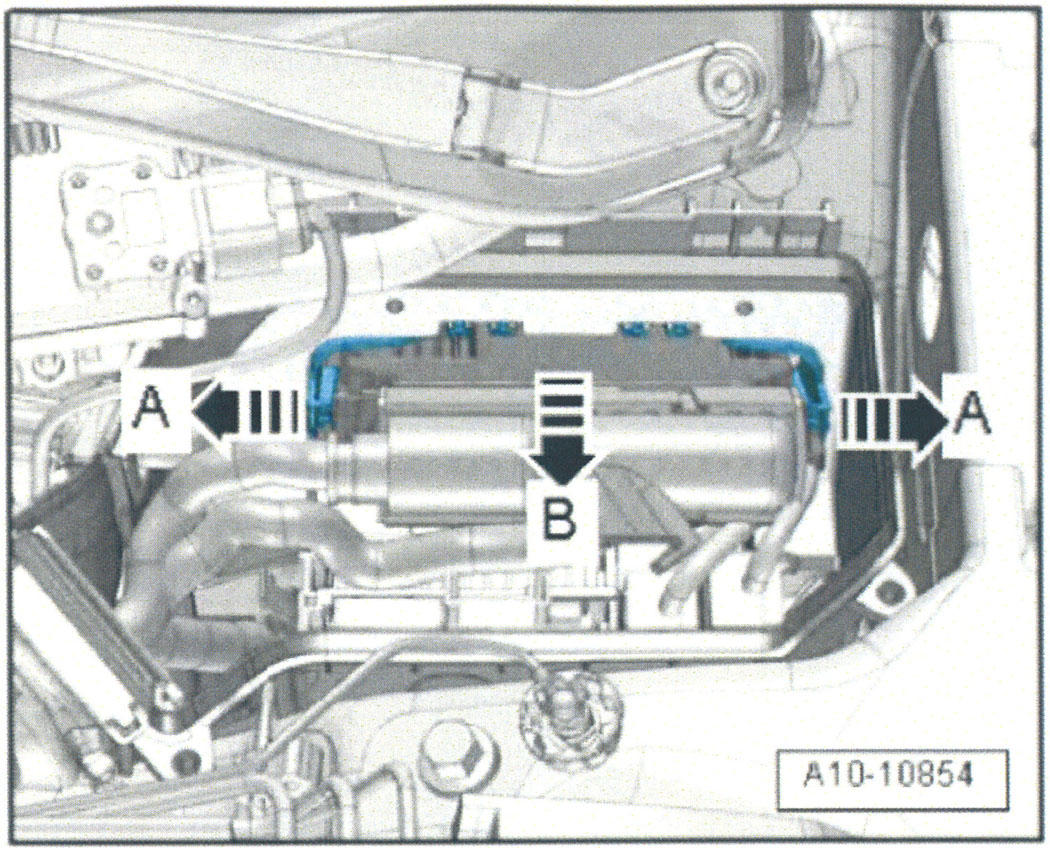 A
A
B
A10-10854