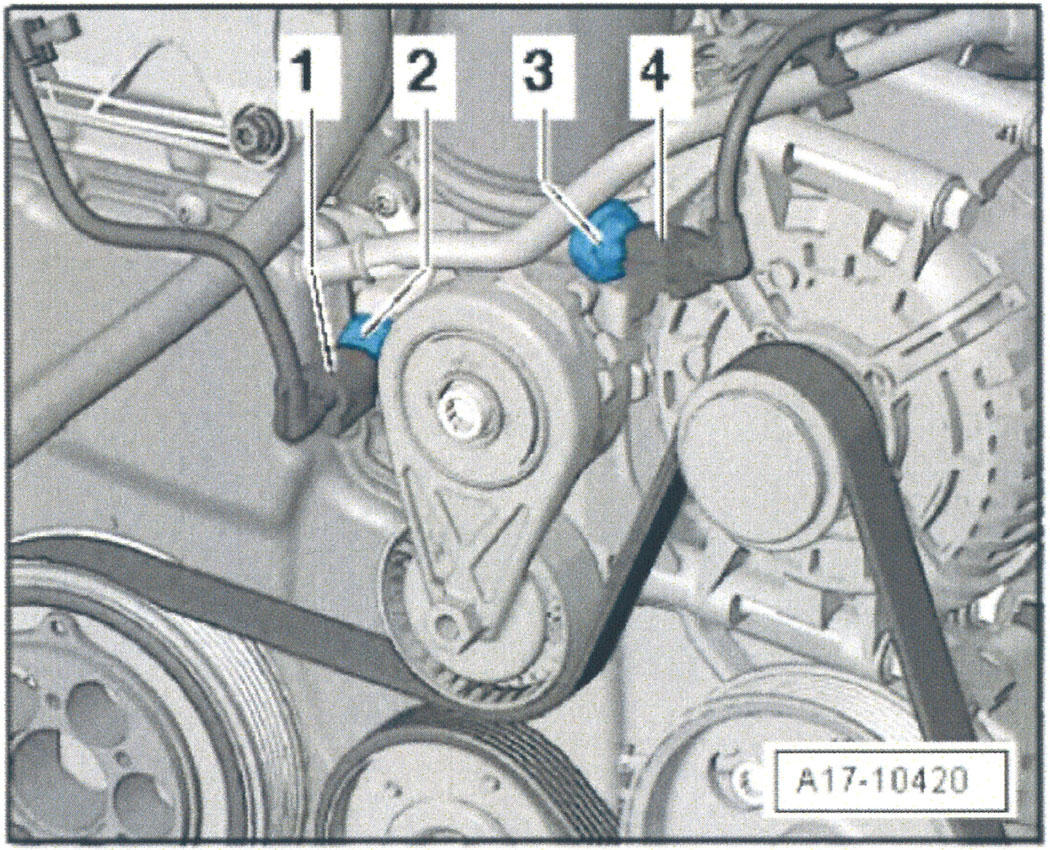 1
2
3
4
A17-10420