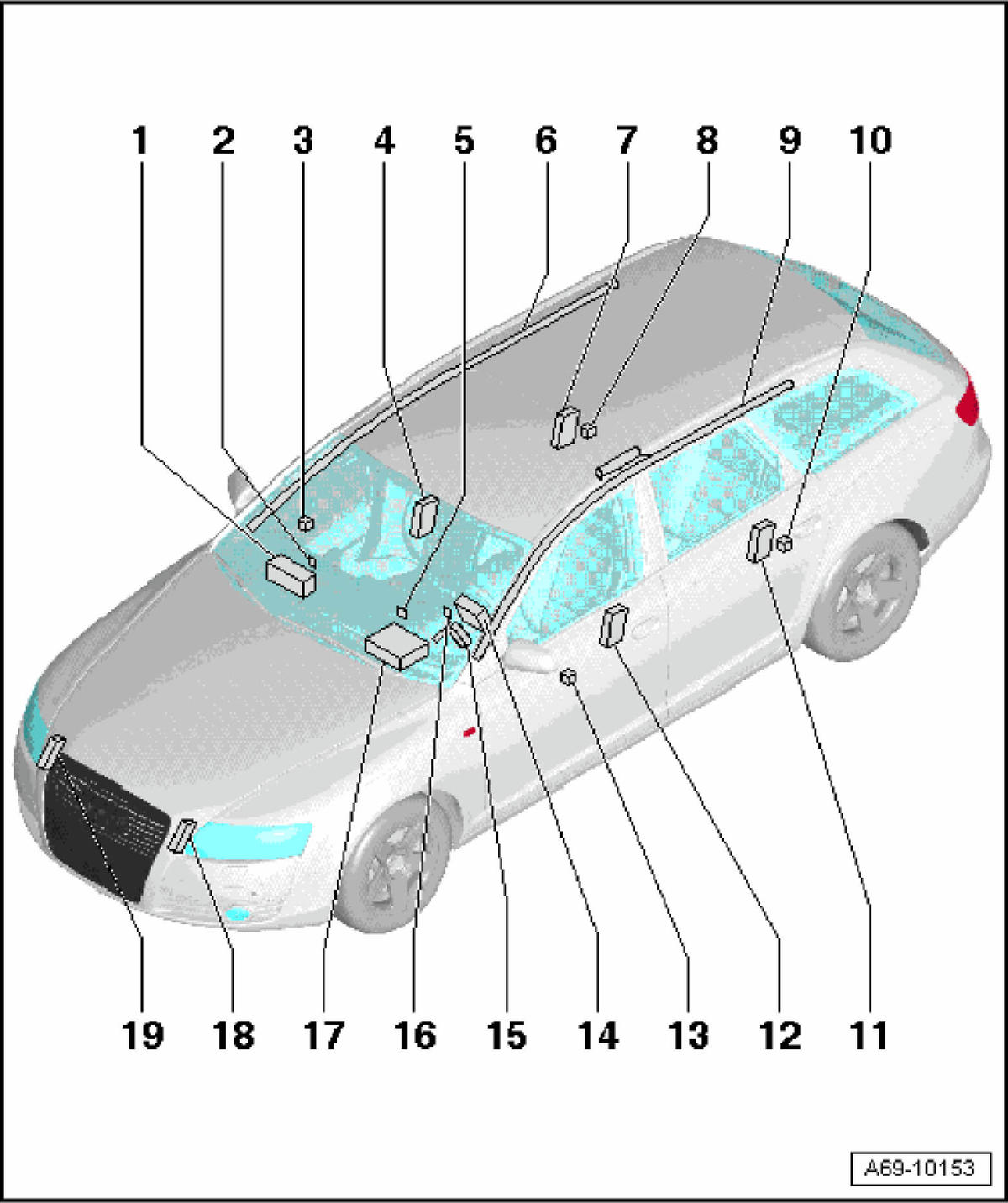 1 2 3 4 5 6 7 8 9 10

19 18 17 16 15 14 13 12 11

A69-10153