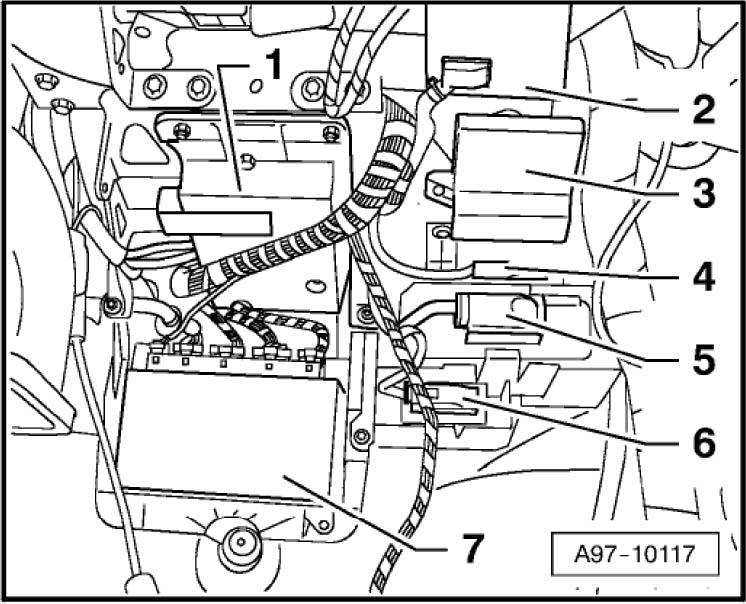 1
2
3
4
5
6
7
A97-10117