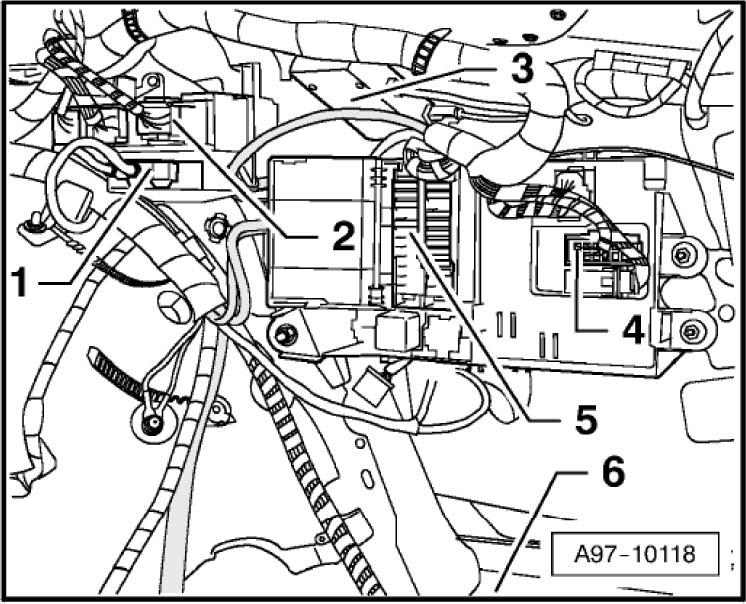 3
2
1
4
5
6
A97-10118