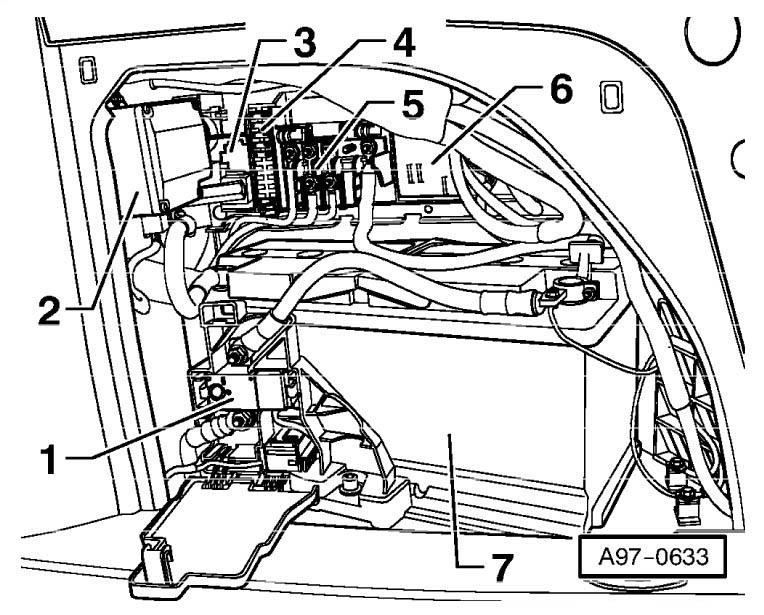 3
4
5
6
2
1
7
A97-0633