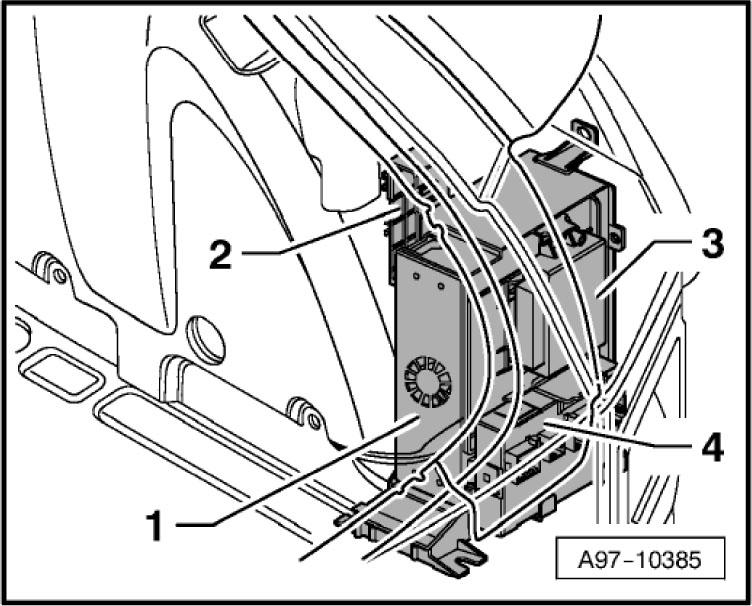 2
3
4
1
A97-10385