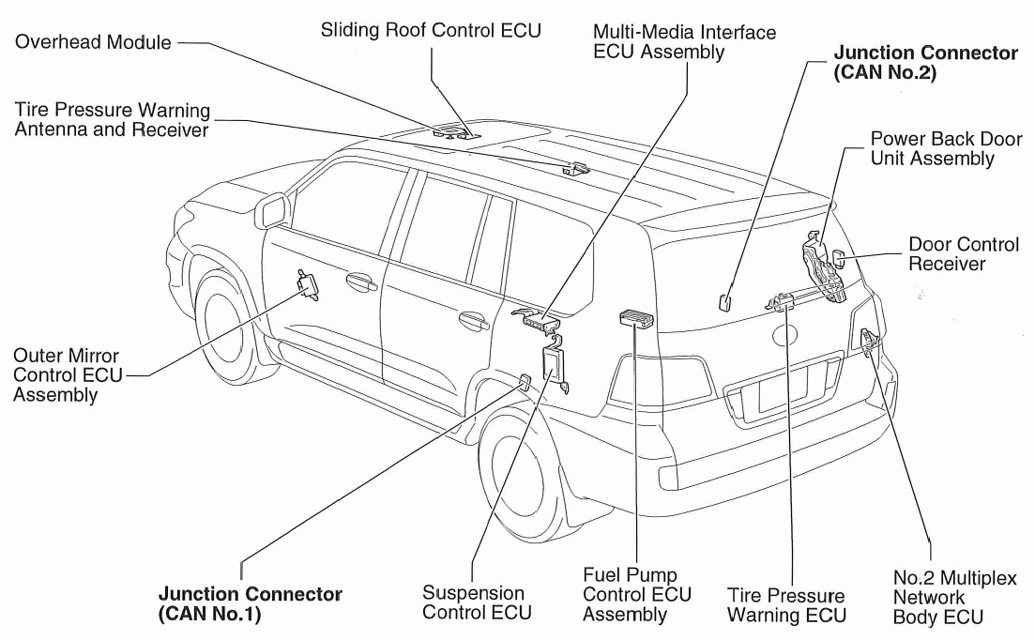 Overhead Module

Sliding Roof Control ECU

Multi-Media Interface ECU Assembly

Junction Connector (CAN No.2)

Tire Pressure Warning Antenna and Receiver

Power Back Door Unit Assembly

Door Control Receiver

Outer Mirror Control ECU Assembly

Junction Connector (CAN No.1)

Suspension Control ECU

Fuel Pump Control ECU Assembly

Tire Pressure Warning ECU

No.2 Multiplex Network Body ECU