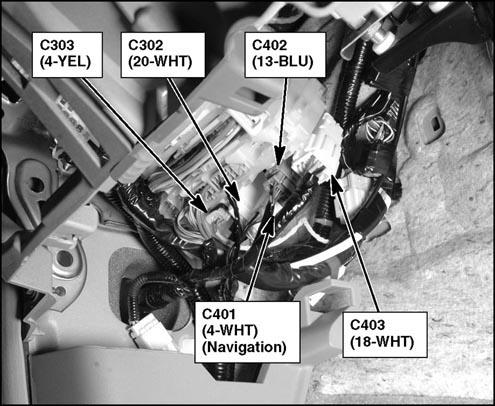 C303
(4-YEL)

C302
(20-WHT)

C402
(13-BLU)

C401
(4-WHT)
(Navigation)

C403
(18-WHT)