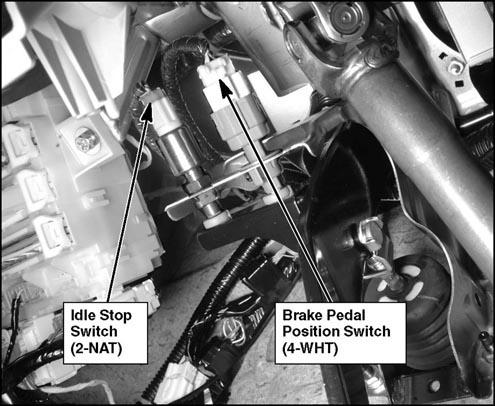 Idle Stop Switch (2-NAT)

Brake Pedal Position Switch (4-WHT)