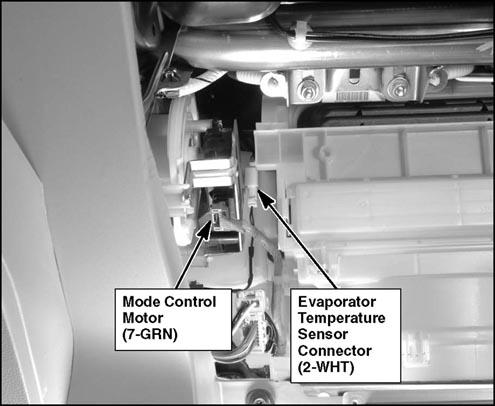 Mode Control Motor (7-GRN)

Evaporator Temperature Sensor Connector (2-WHT)