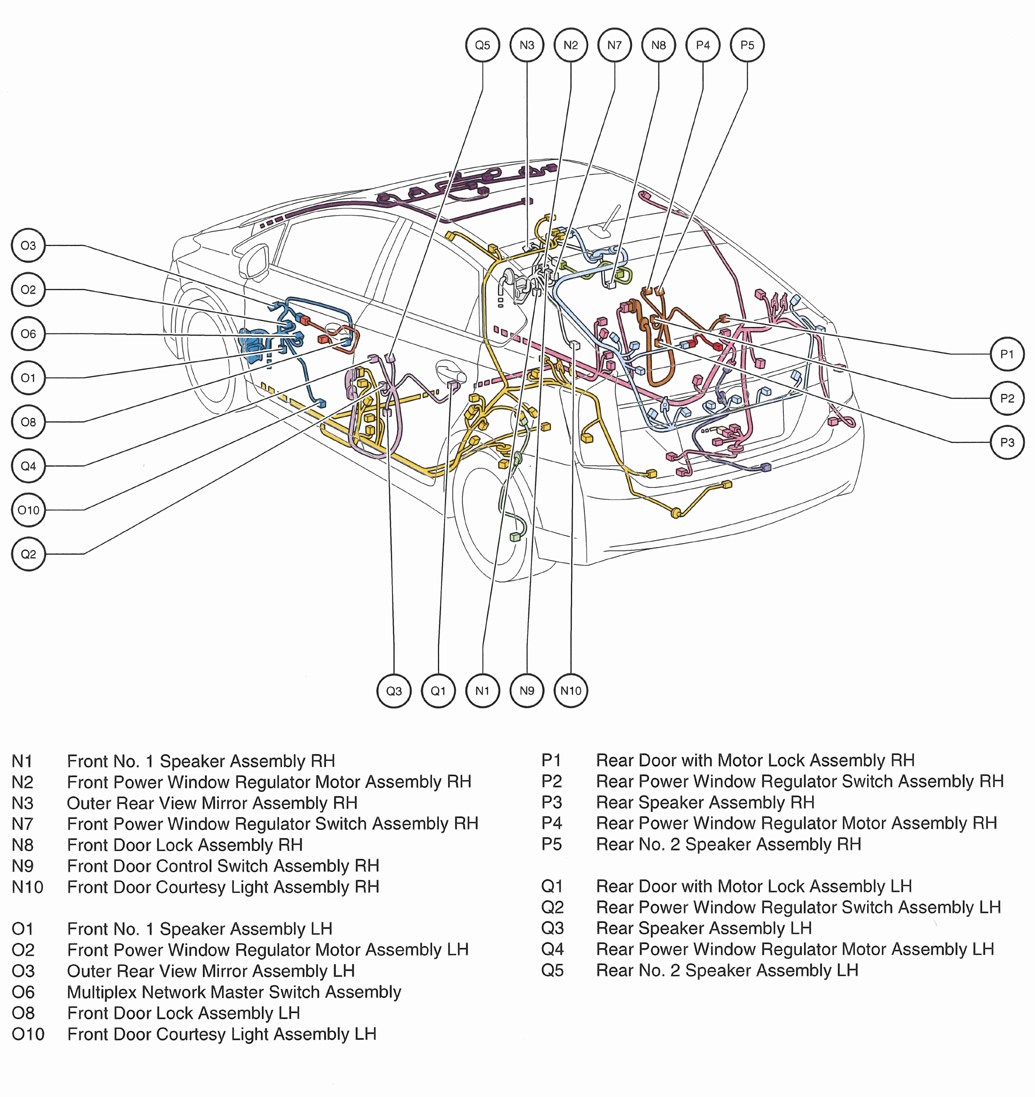 Q5 N3 N2 N7 N8 P4 P5

O3
O2
O6
O1
O8
Q4
O10
Q2

P1
P2
P3

Q3 Q1 N1 N9 N10

N1 Front No. 1 Speaker Assembly RH
N2 Front Power Window Regulator Motor Assembly RH
N3 Outer Rear View Mirror Assembly RH
N7 Front Power Window Regulator Switch Assembly RH
N8 Front Door Lock Assembly RH
N9 Front Door Control Switch Assembly RH
N10 Front Door Courtesy Light Assembly RH

O1 Front No. 1 Speaker Assembly LH
O2 Front Power Window Regulator Motor Assembly LH
O3 Outer Rear View Mirror Assembly LH
O6 Multiplex Network Master Switch Assembly
O8 Front Door Lock Assembly LH
O10 Front Door Courtesy Light Assembly LH

P1 Rear Door with Motor Lock Assembly RH
P2 Rear Power Window Regulator Switch Assembly RH
P3 Rear Speaker Assembly RH
P4 Rear Power Window Regulator Motor Assembly RH
P5 Rear No. 2 Speaker Assembly RH

Q1 Rear Door with Motor Lock Assembly LH
Q2 Rear Power Window Regulator Switch Assembly LH
Q3 Rear Speaker Assembly LH
Q4 Rear Power Window Regulator Motor Assembly LH
Q5 Rear No. 2 Speaker Assembly LH