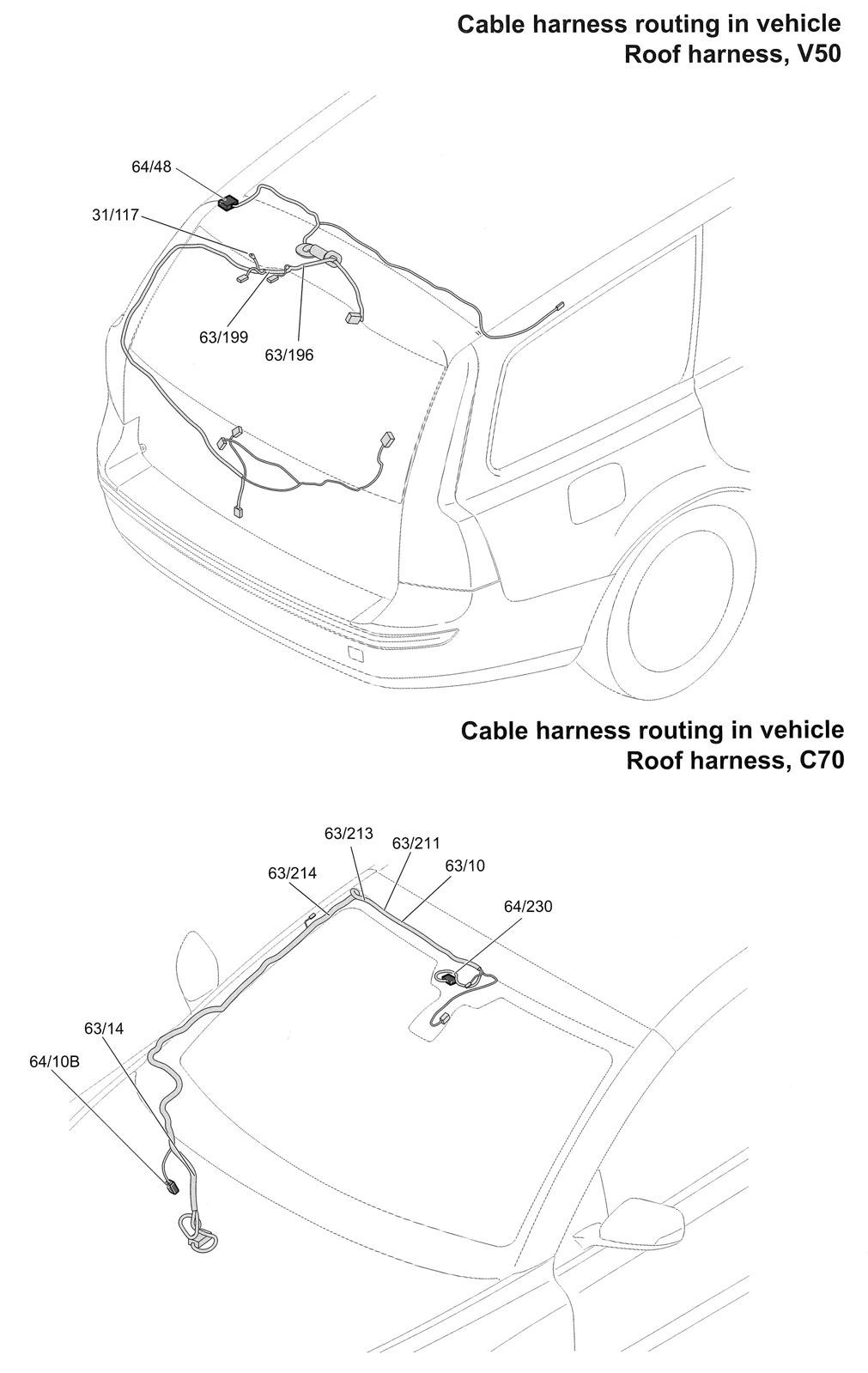 Cable harness routing in vehicle
Roof harness, V50

64/48
31/117
63/199
63/196

Cable harness routing in vehicle
Roof harness, C70

63/213
63/211
63/10
63/214
64/230
63/14
64/10B