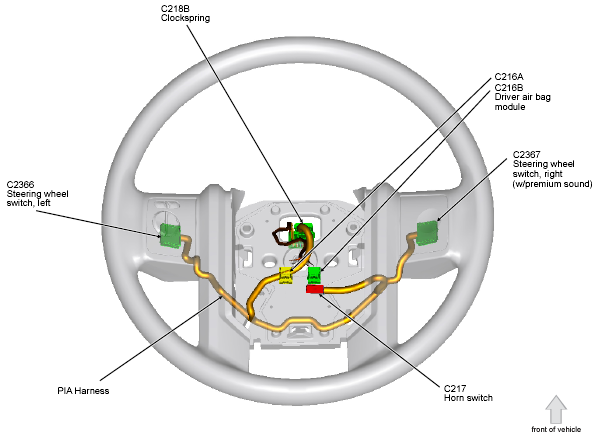 C218B
Clockspring

C216A
C216B
Driver air bag module

C2367
Steering wheel switch, right (w/premium sound)

C2366
Steering wheel switch, left

PIA Harness

C217
Horn switch

front of vehicle