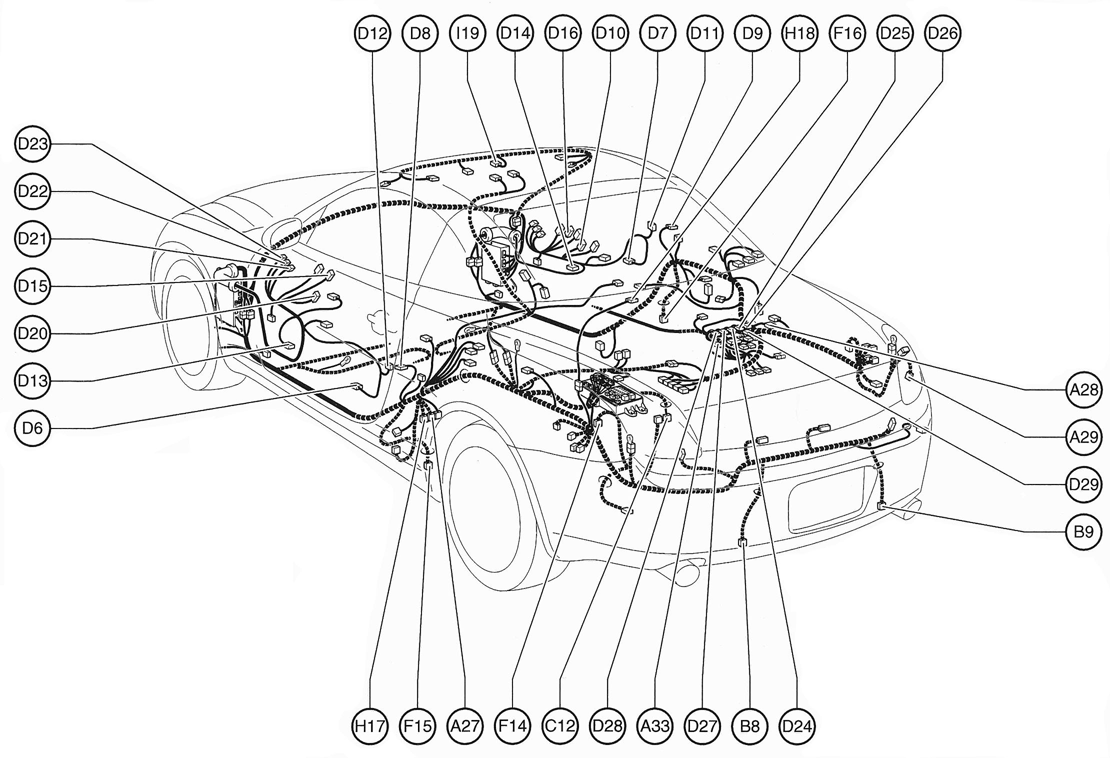 D12
D8
I19
D14
D16
D10
D7
D11
D9
H18
F16
D25
D26
D23
D22
D21
D15
D20
D13
D6
A28
A29
D29
B9
H17
F15
A27
F14
C12
D28
A33
D27
B8
D24