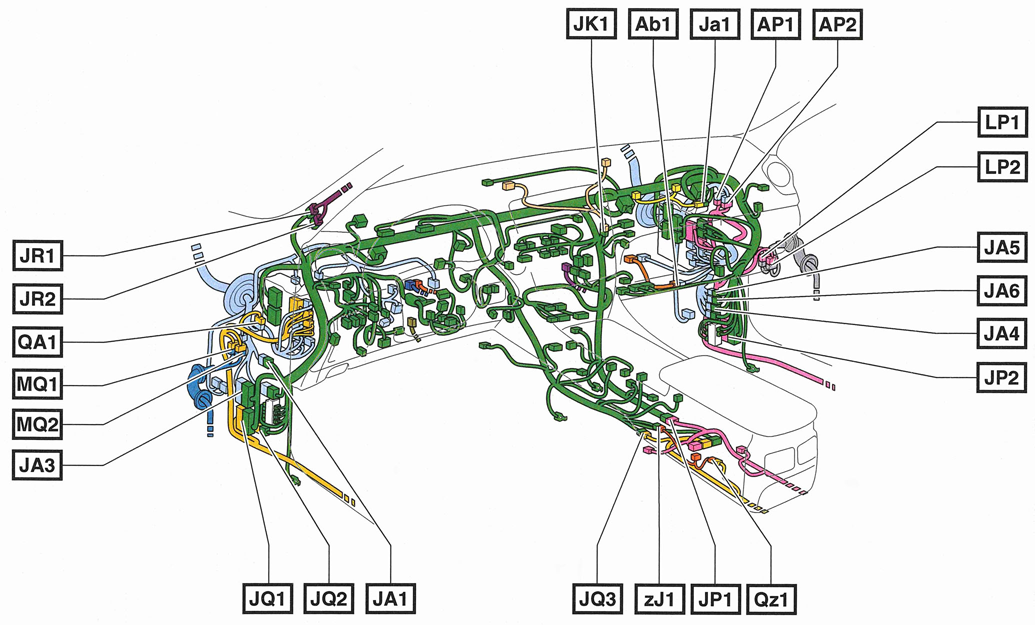 JK1
Ab1
Ja1
AP1
AP2
LP1
LP2
JA5
JA6
JA4
JP2
JR1
JR2
QA1
MQ1
MQ2
JA3
JQ1
JQ2
JA1
JQ3
zJ1
JP1
Qz1