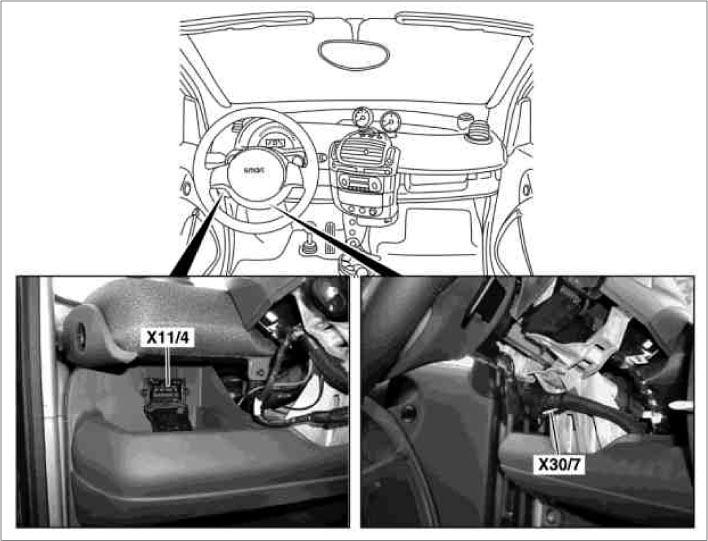 smart

X11/4

X30/7