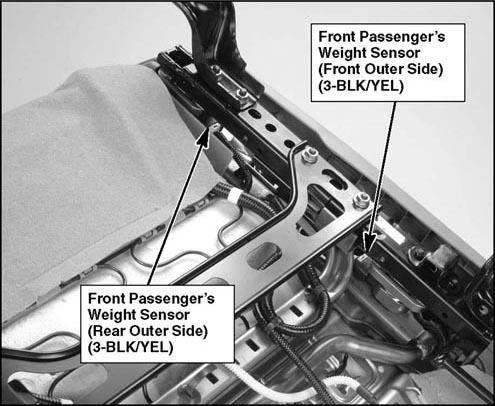 Front Passenger's Weight Sensor (Front Outer Side) (3-BLK/YEL)

Front Passenger's Weight Sensor (Rear Outer Side) (3-BLK/YEL)