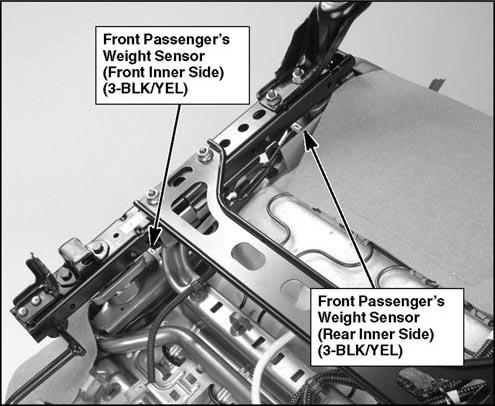 Front Passenger's Weight Sensor (Front Inner Side) (3-BLK/YEL)

Front Passenger's Weight Sensor (Rear Inner Side) (3-BLK/YEL)