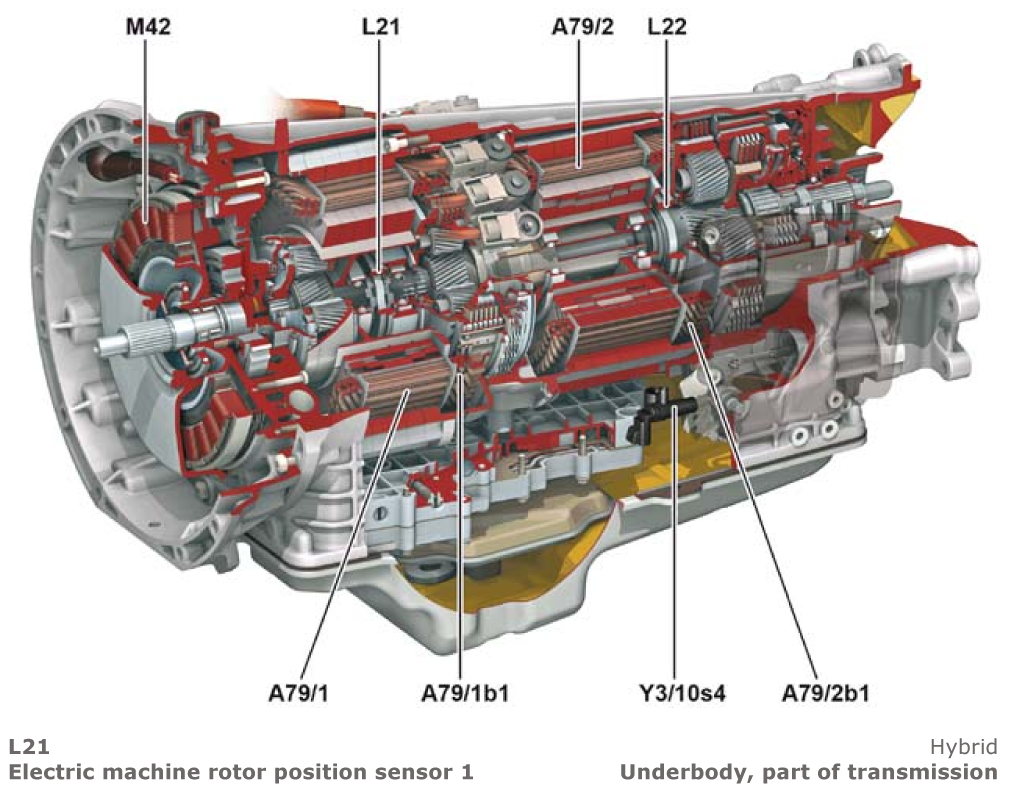 M42
L21
A79/2
L22
A79/1
A79/1b1
Y3/10s4
A79/2b1

L21
Electric machine rotor position sensor 1

Hybrid
Underbody, part of transmission