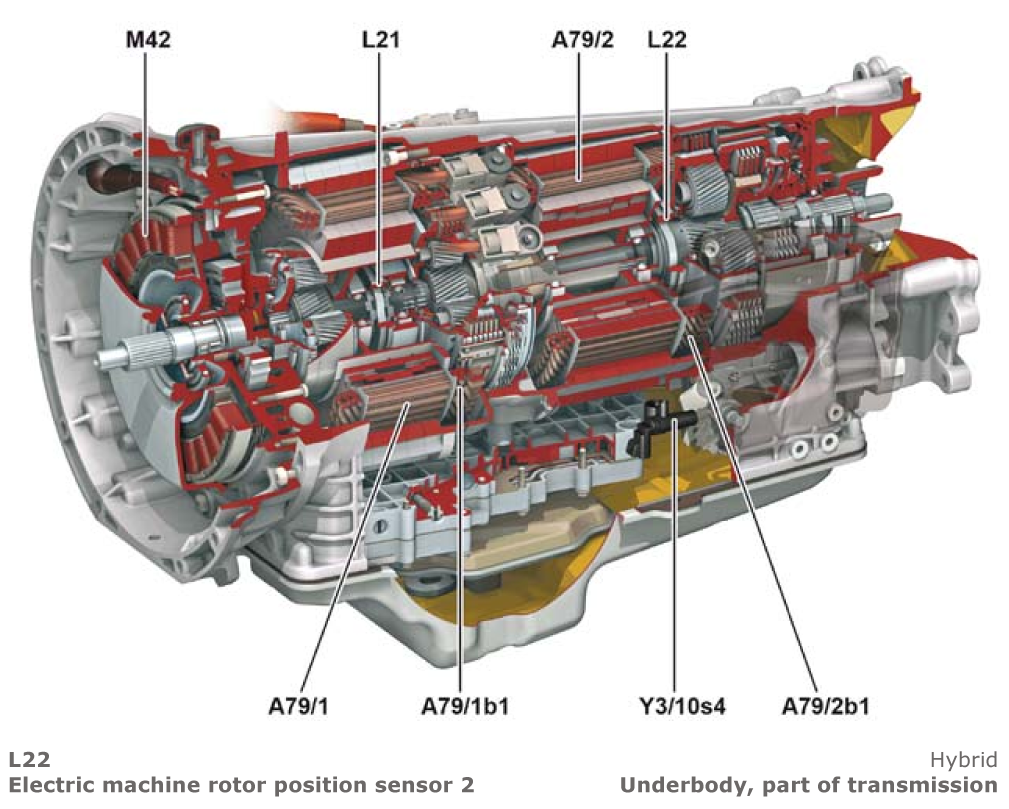 M42
L21
A79/2
L22

A79/1
A79/1b1
Y3/10s4
A79/2b1

L22
Electric machine rotor position sensor 2

Hybrid
Underbody, part of transmission