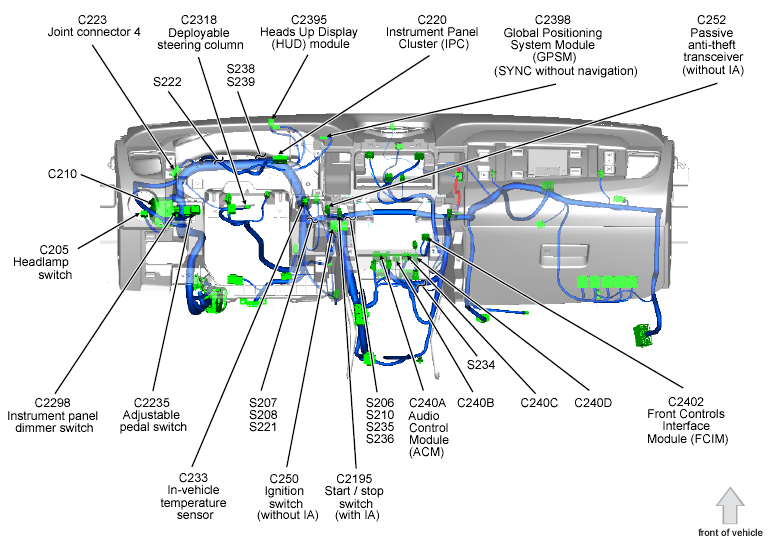 C223
Joint connector 4

C2318
Deployable
steering column

C2395
Heads Up Display
(HUD) module

C220
Instrument Panel
Cluster (IPC)

C2398
Global Positioning
System Module
(GPSM)
(SYNC without navigation)

C252
Passive
anti-theft
transceiver
(without IA)

S222

S238
S239

C210

C205
Headlamp
switch

S234

C2298
Instrument panel
dimmer switch

C2235
Adjustable
pedal switch

S207
S208
S221

S206
S210
S235
S236

C240A
Audio
Control
Module
(ACM)

C240B

C240C

C240D

C2402
Front Controls
Interface
Module (FCIM)

C233
In-vehicle
temperature
sensor

C250
Ignition
switch
(without IA)

C2195
Start / stop
switch
(with IA)

front of vehicle