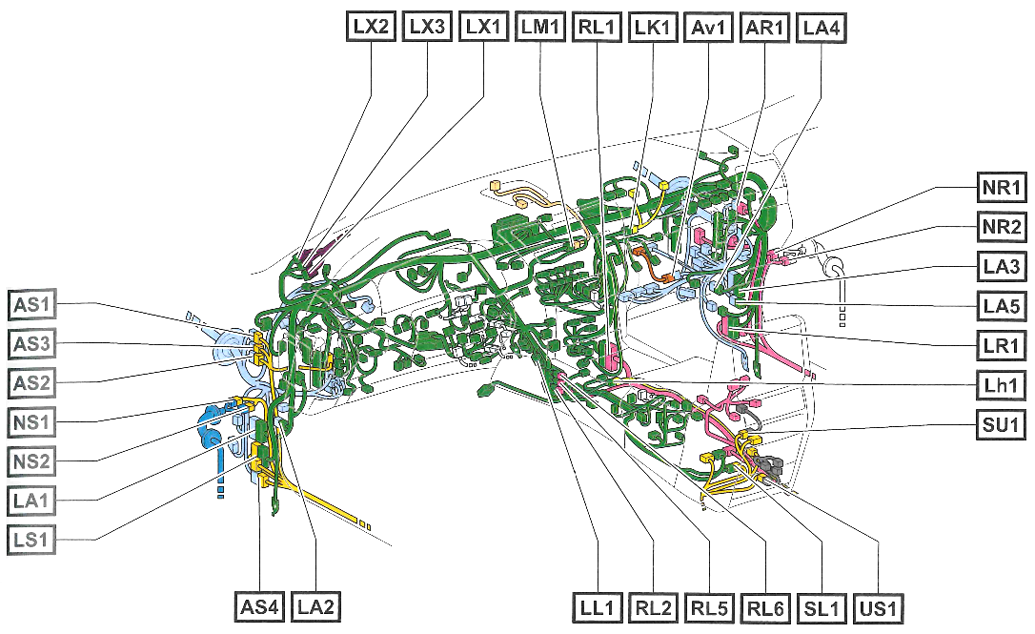 LX2 LX3 LX1 LM1 RL1 LK1 Av1 AR1 LA4

NR1
NR2
LA3
LA5
LR1
Lh1
SU1

AS1
AS3
AS2
NS1
NS2
LA1
LS1

AS4 LA2

LL1 RL2 RL5 RL6 SL1 US1