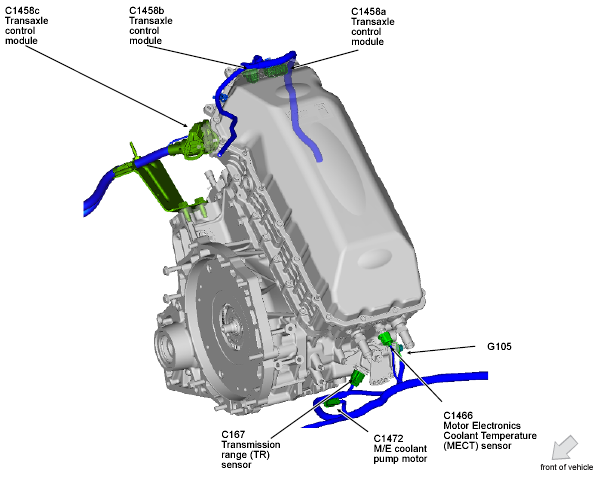 C1458c
Transaxle
control
module

C1458b
Transaxle
control
module

C1458a
Transaxle
control
module

G105

C1466
Motor Electronics
Coolant Temperature
(MECT) sensor

C167
Transmission
range (TR)
sensor

C1472
M/E coolant
pump motor

front of vehicle