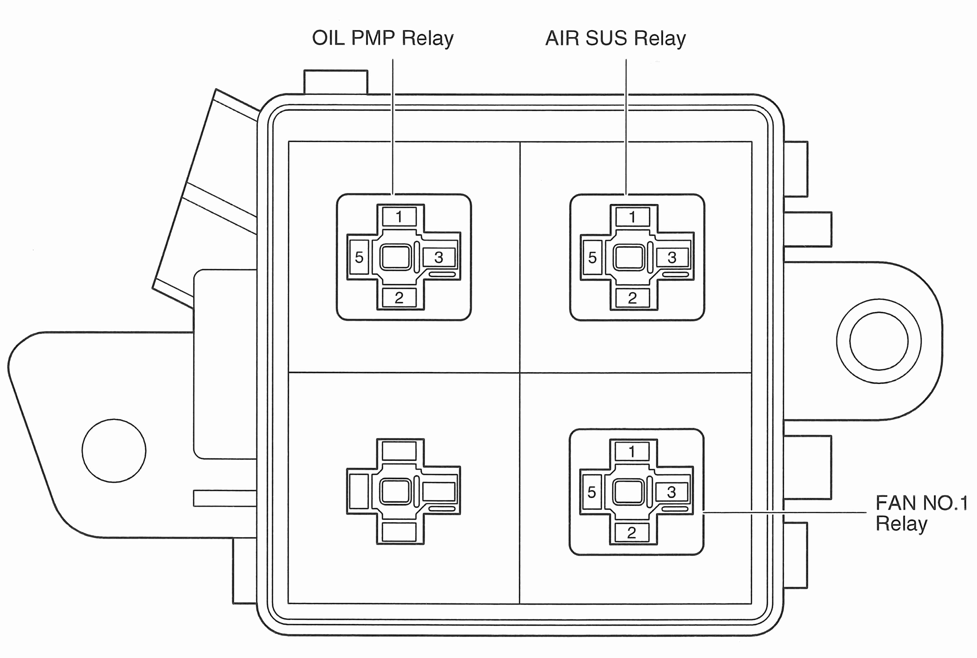 OIL PMP Relay

AIR SUS Relay

1
5
3
2

1
5
3
2

1
5
3
2

FAN NO.1 Relay