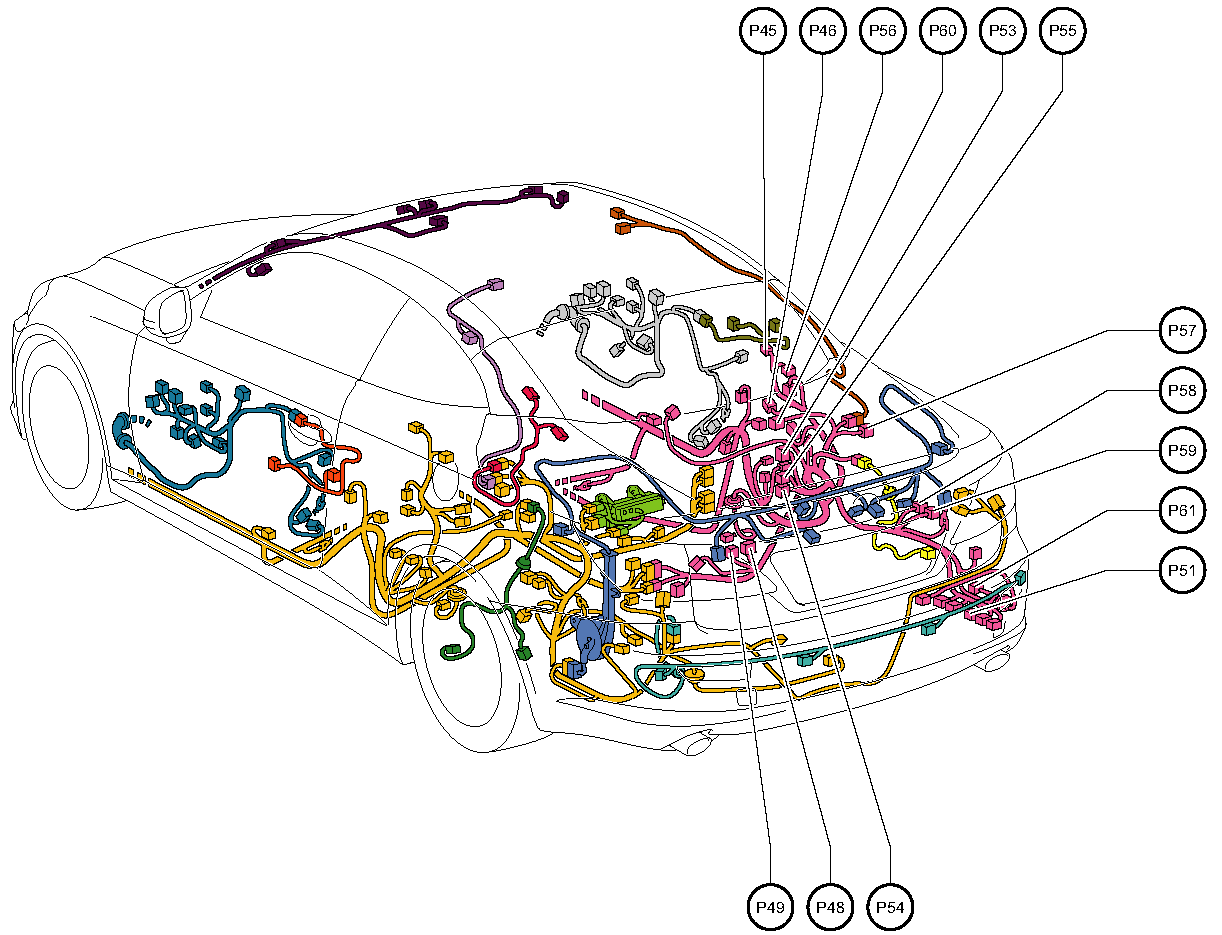 P45
P46
P56
P60
P53
P55
P57
P58
P59
P61
P51
P49
P48
P54