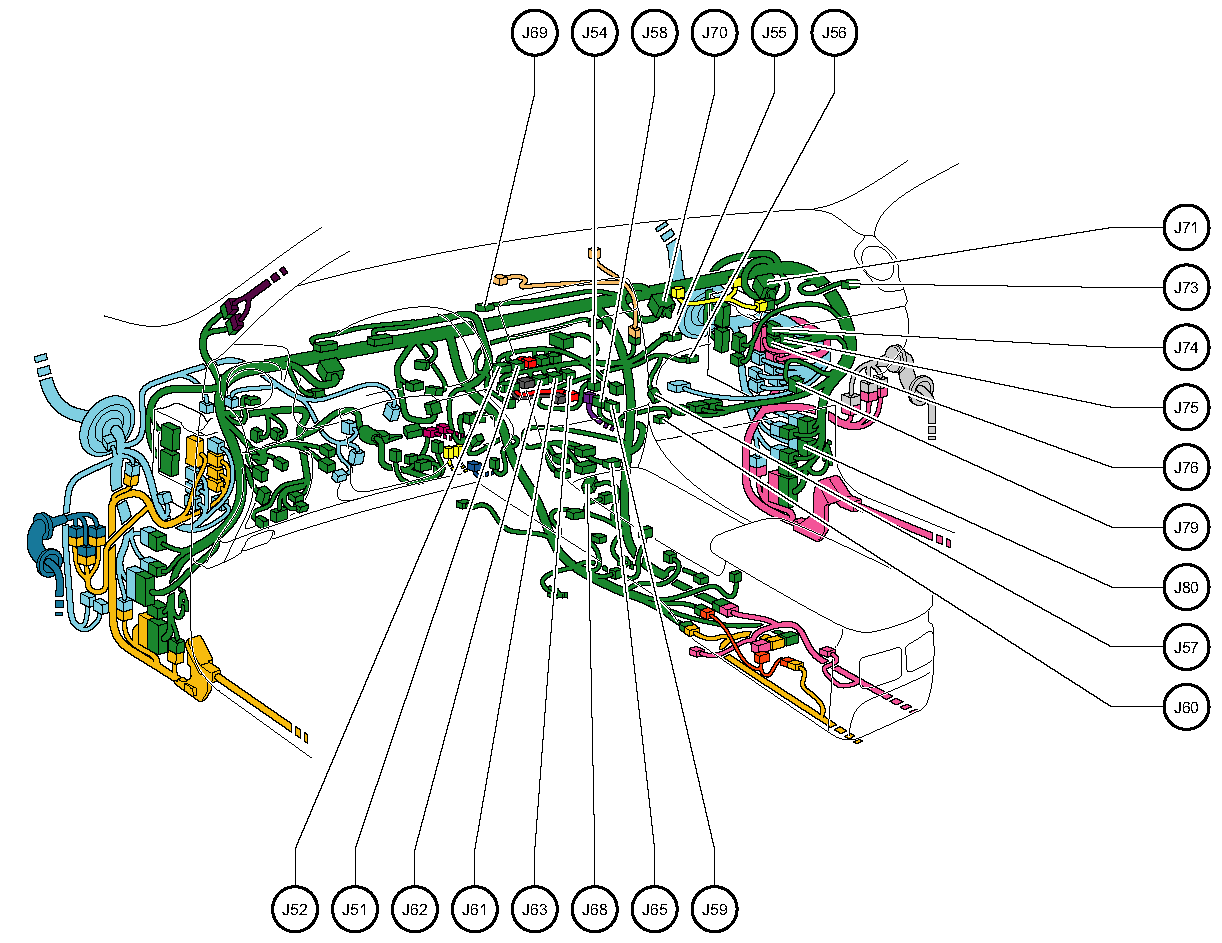 J69 J54 J58 J70 J55 J56

J71
J73
J74
J75
J76
J79
J80
J57
J60

J52 J51 J62 J61 J63 J68 J65 J59