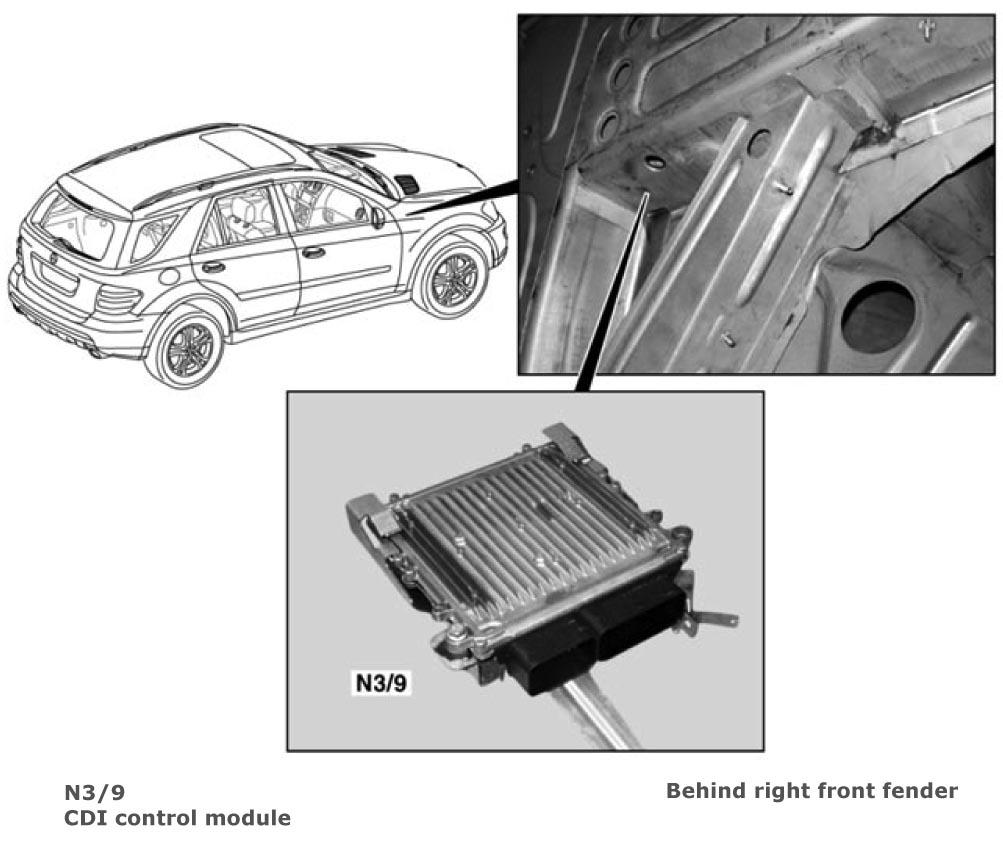 N3/9

N3/9
CDI control module

Behind right front fender