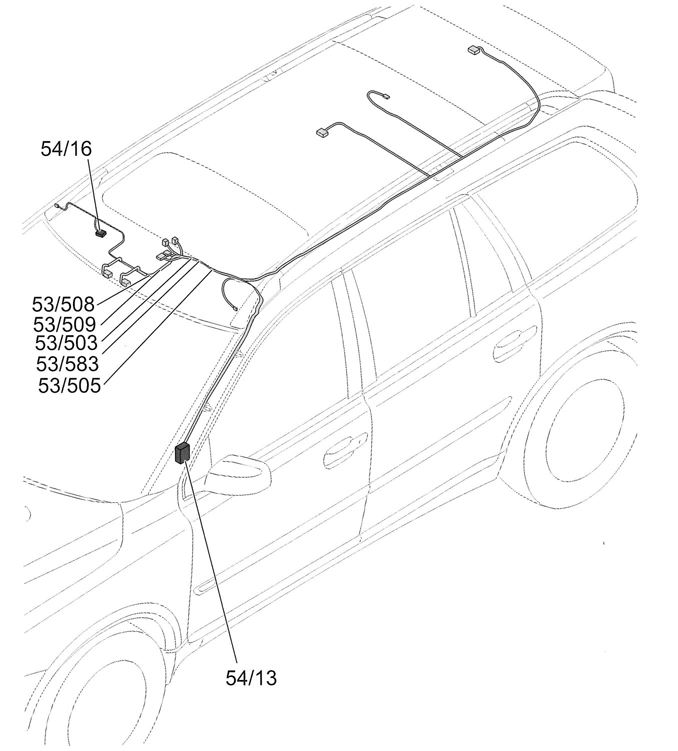 54/16

53/508
53/509
53/503
53/583
53/505

54/13