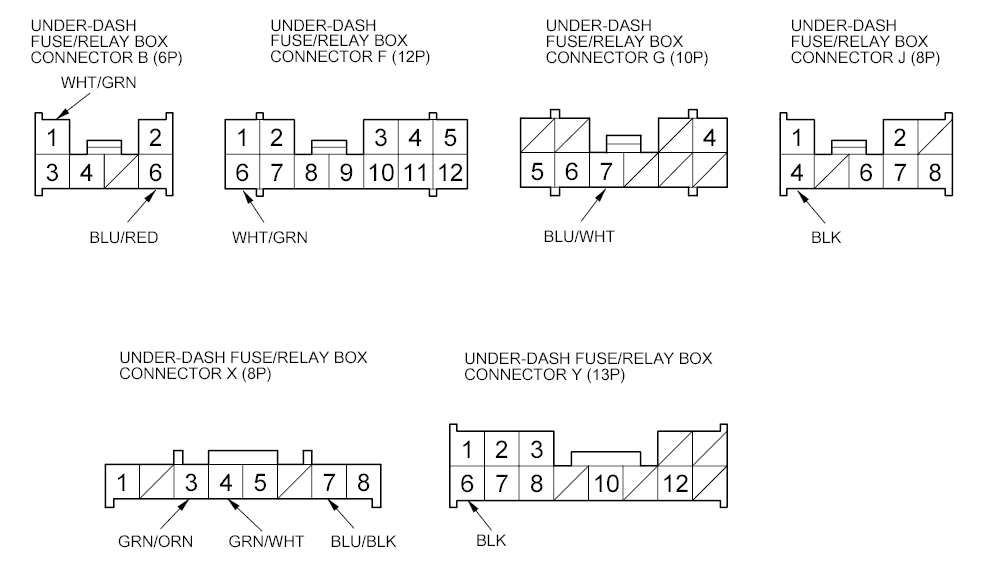 UNDER-DASH FUSE/RELAY BOX CONNECTOR B (6P)

WHT/GRN

1 2
3 4 6

BLU/RED

UNDER-DASH FUSE/RELAY BOX CONNECTOR F (12P)

1 2 3 4 5
6 7 8 9 10 11 12

WHT/GRN

UNDER-DASH FUSE/RELAY BOX CONNECTOR G (10P)

4
5 6 7

BLU/WHT

UNDER-DASH FUSE/RELAY BOX CONNECTOR J (8P)

1 2
4 6 7 8

BLK

UNDER-DASH FUSE/RELAY BOX CONNECTOR X (8P)

1 3 4 5 7 8

GRN/ORN GRN/WHT BLU/BLK

UNDER-DASH FUSE/RELAY BOX CONNECTOR Y (13P)

1 2 3
6 7 8 10 12

BLK