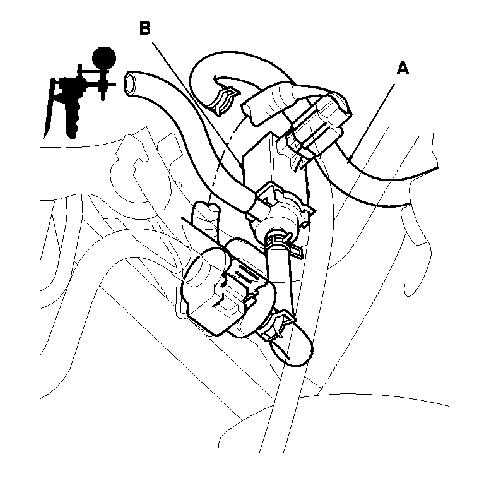 B

A