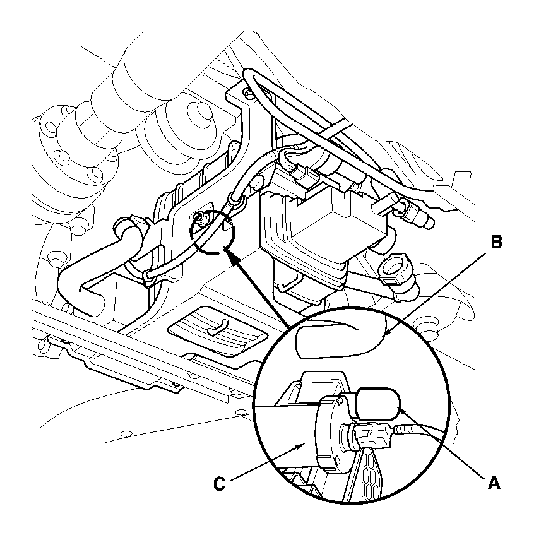 B
C
A