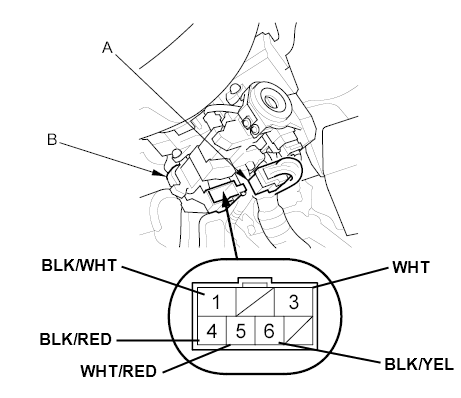 A

B

BLK/WHT

WHT

1

3

4

5

6

BLK/RED

WHT/RED

BLK/YEL