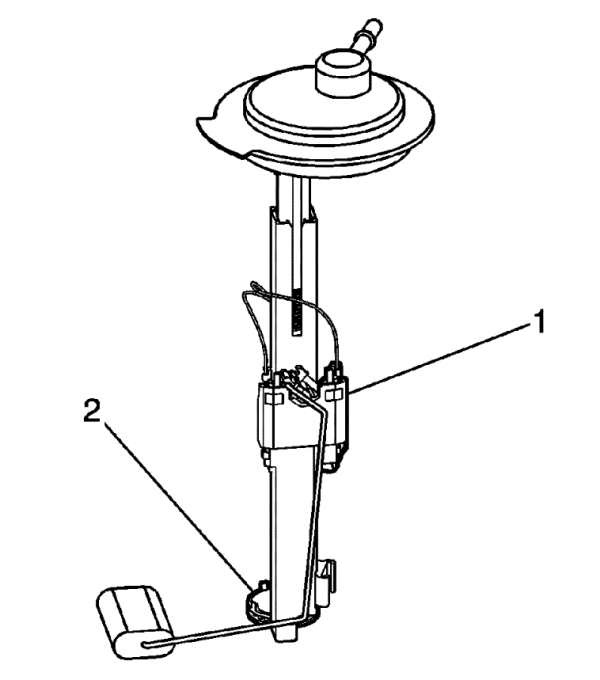 1
2