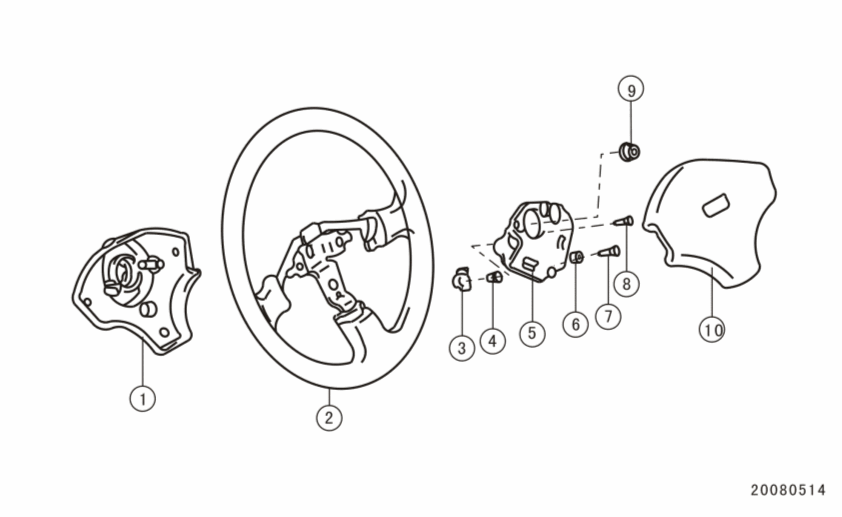 9

1

2

3

4

5

6

7

8

10

20080514