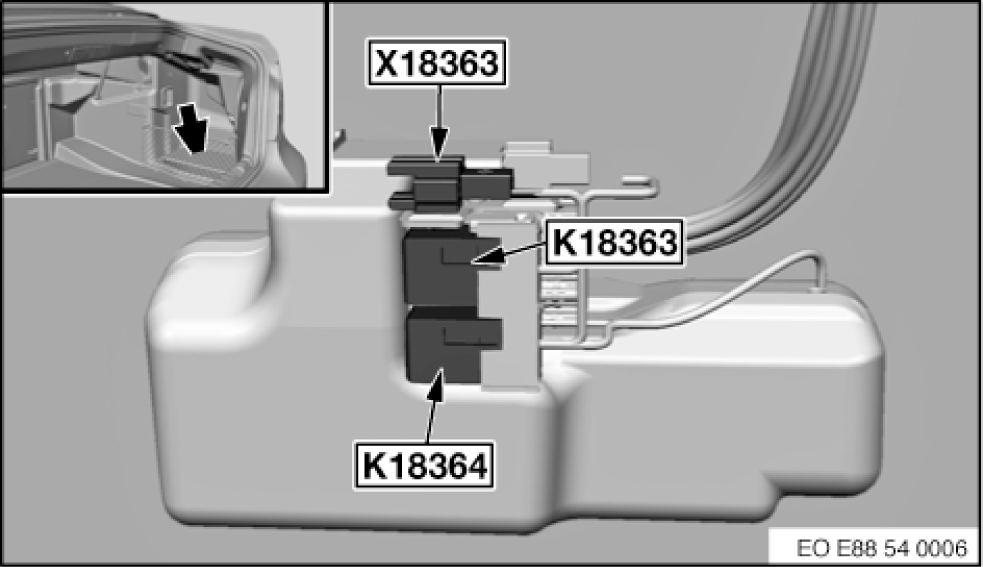 X18363
K18363
K18364
EO E88 54 0006