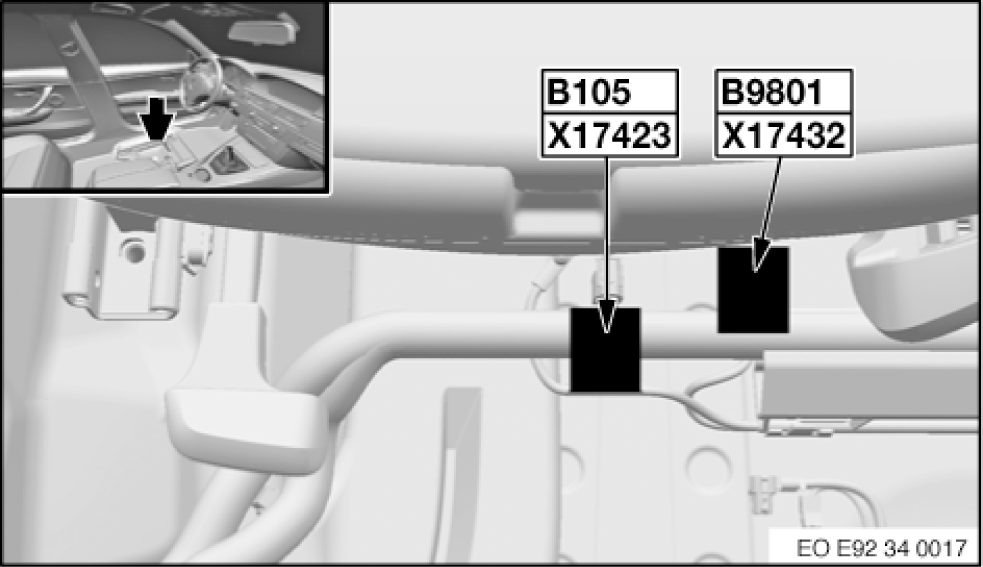 B105
X17423

B9801
X17432

EO E92 34 0017