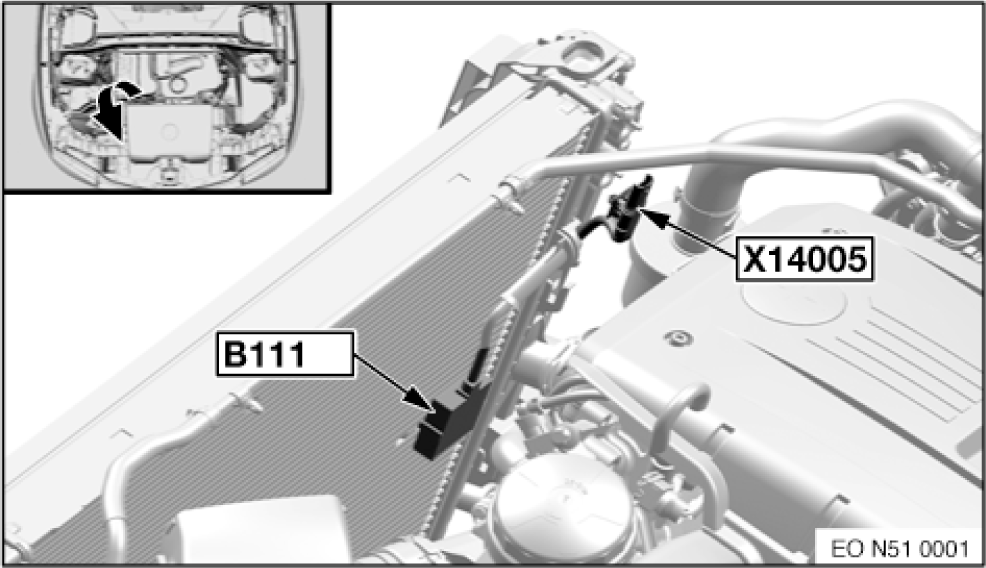 X14005

B111

EO N51 0001