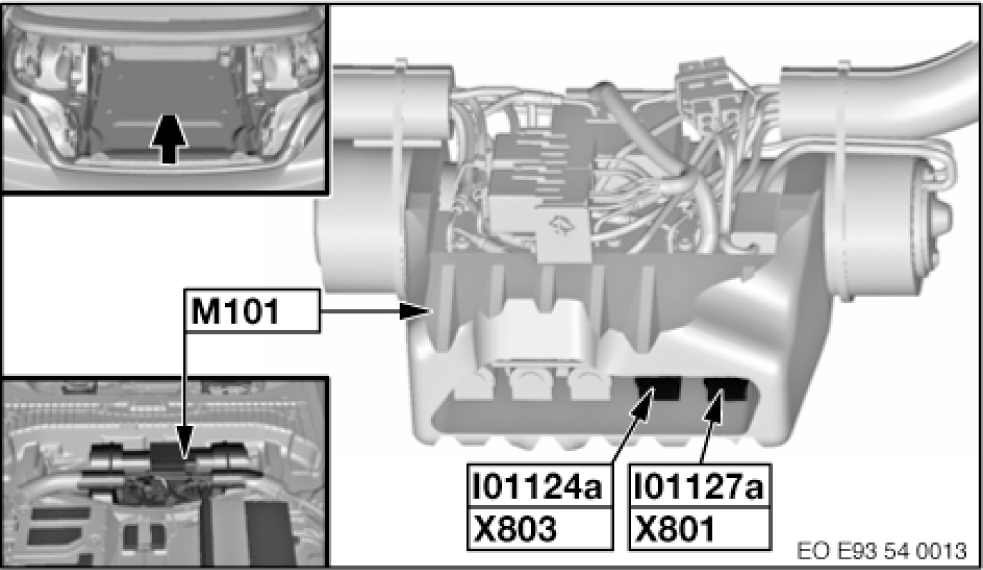 M101

I01124a
X803

I01127a
X801

EO E93 54 0013