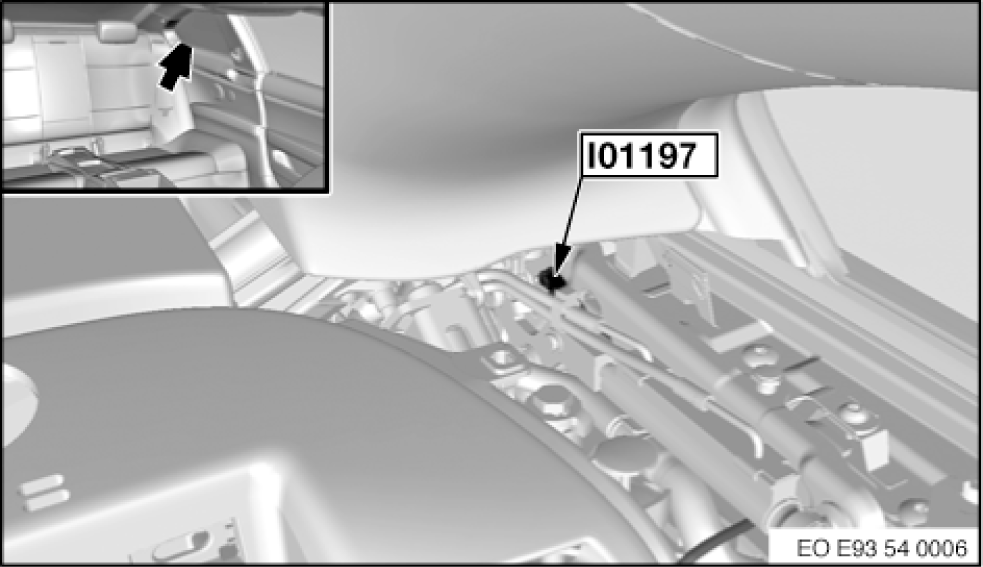 I01197

EO E93 54 0006