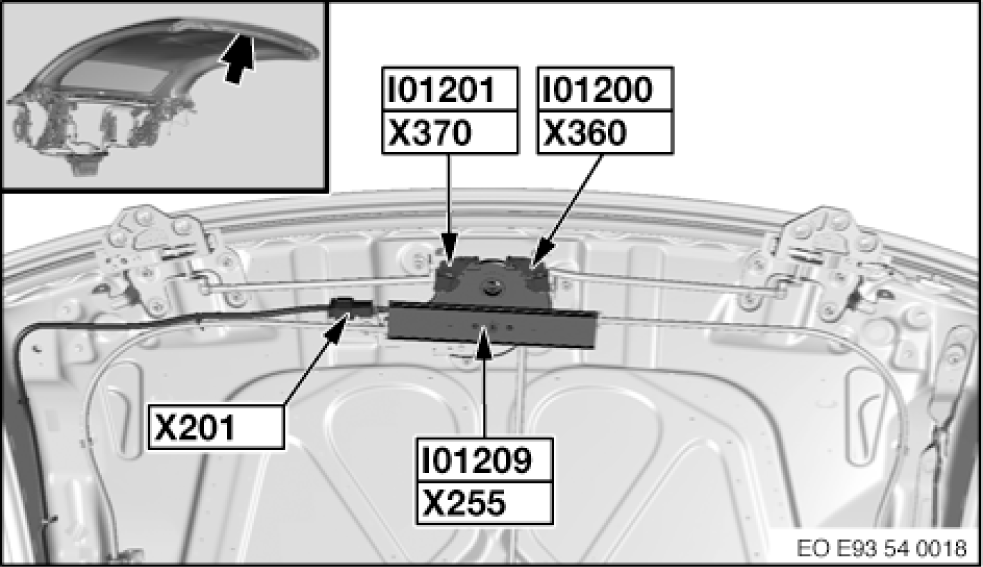 I01201
X370

I01200
X360

X201

I01209
X255

EO E93 54 0018