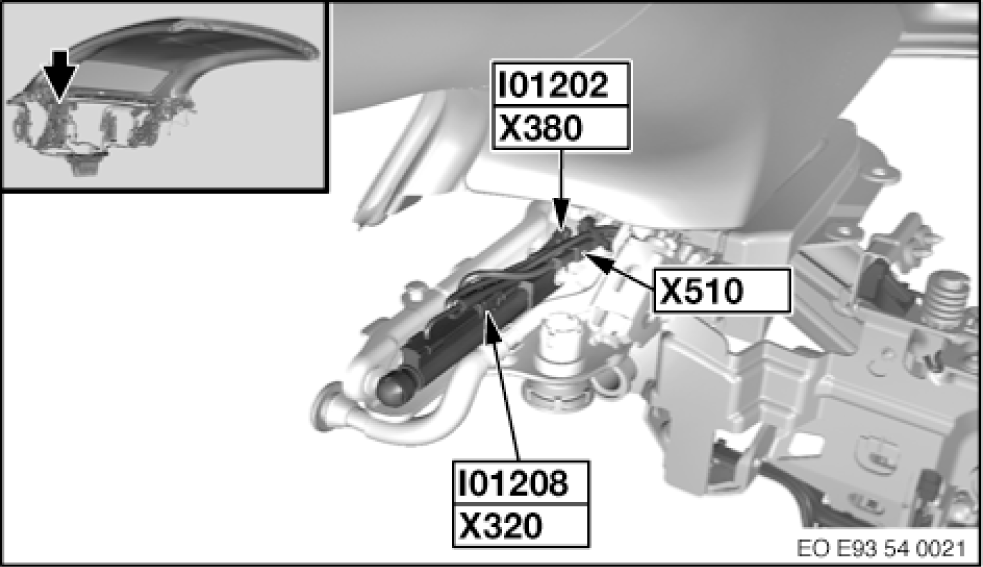 I01202
X380
X510
I01208
X320
EO E93 54 0021