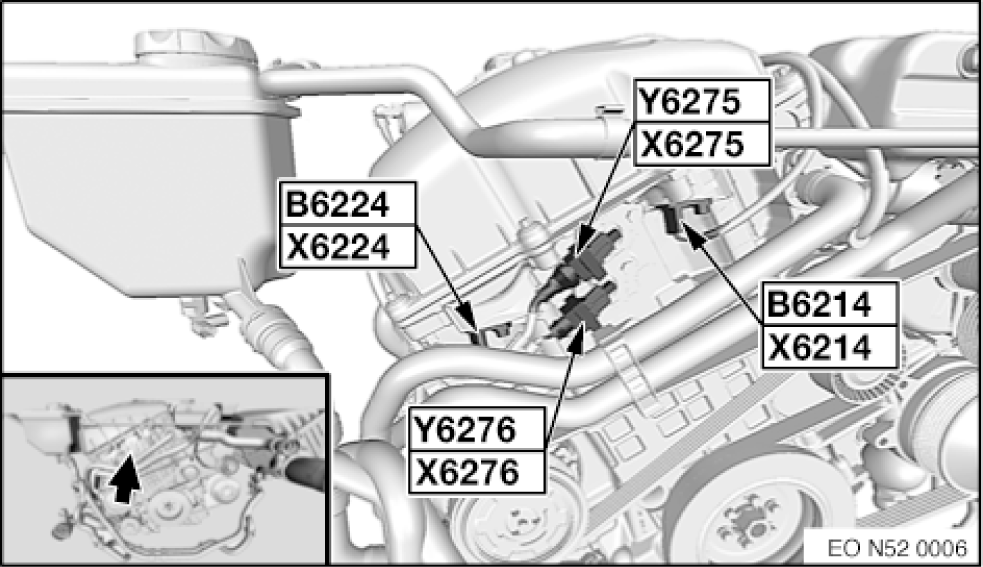 Y6275
X6275
B6224
X6224
B6214
X6214
Y6276
X6276
EO N52 0006