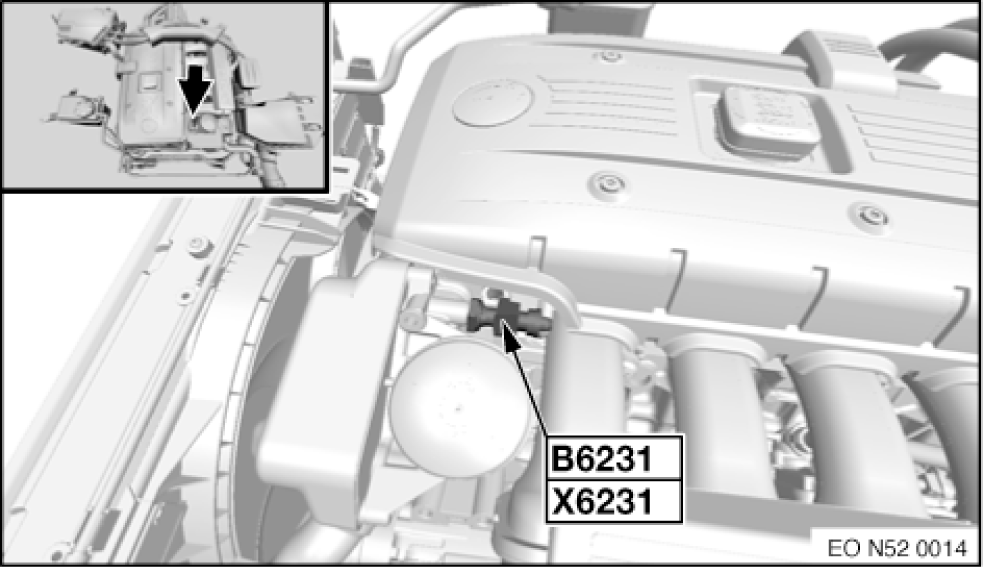 B6231
X6231

EO N52 0014