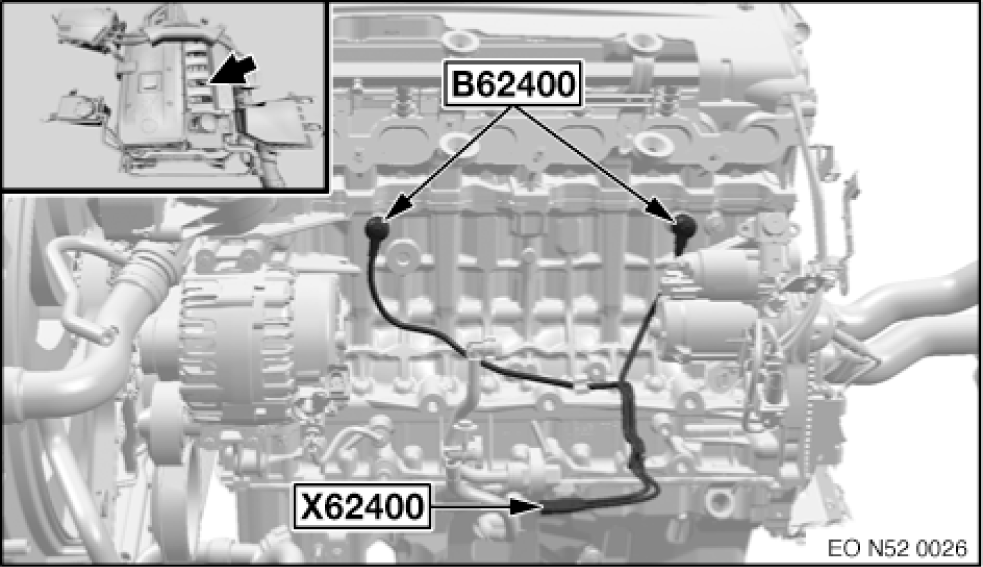 B62400

X62400

EO N52 0026