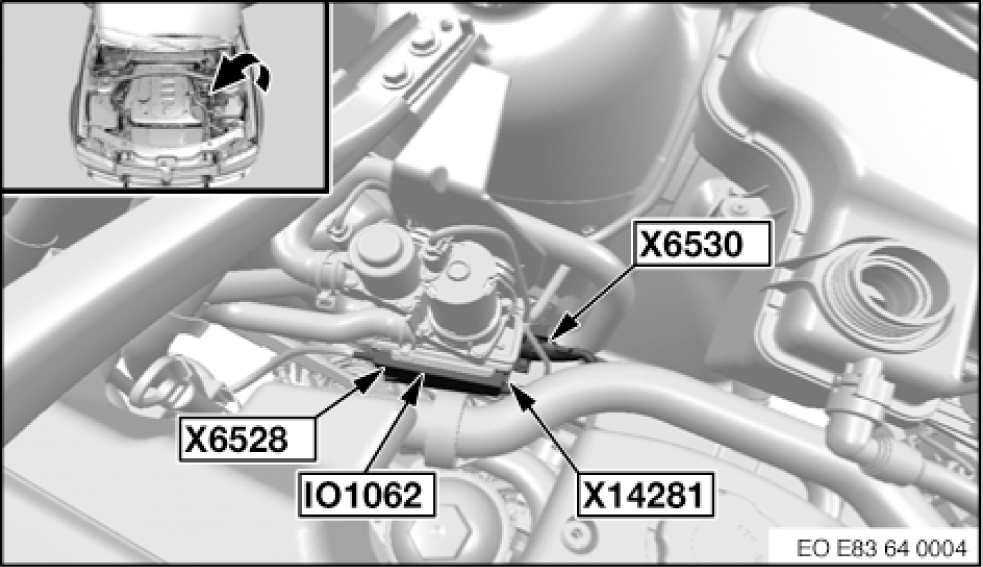 X6530

X6528

IO1062

X14281

EO E83 64 0004