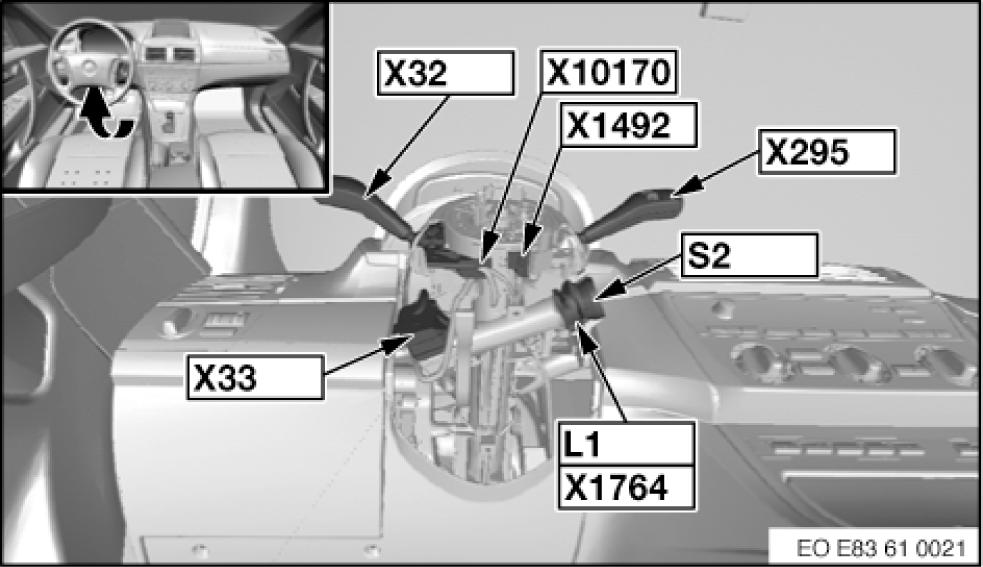 X32
X10170
X1492
X295
S2
X33
L1
X1764
EO E83 61 0021