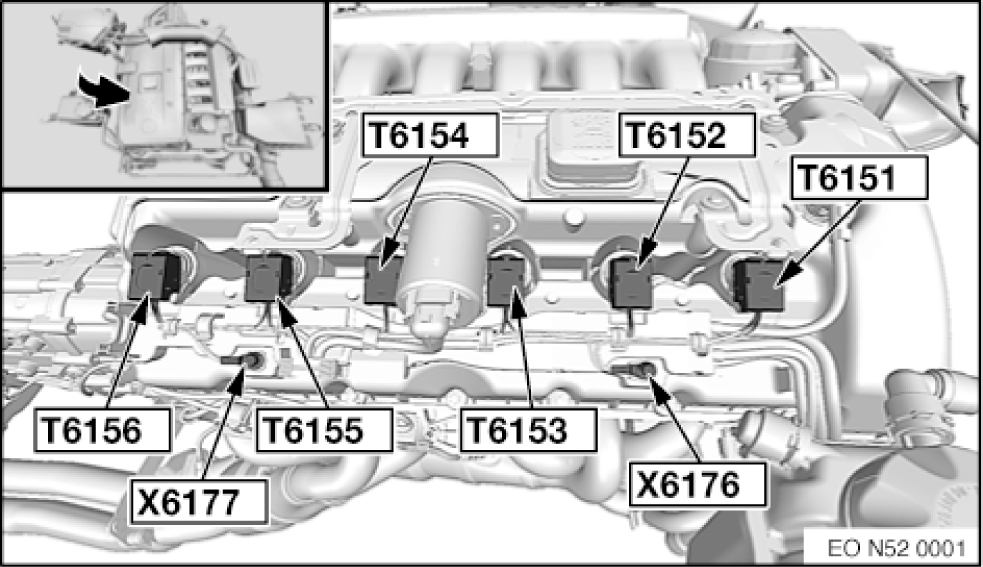 T6154
T6152
T6151
T6156
T6155
T6153
X6177
X6176
EO N52 0001