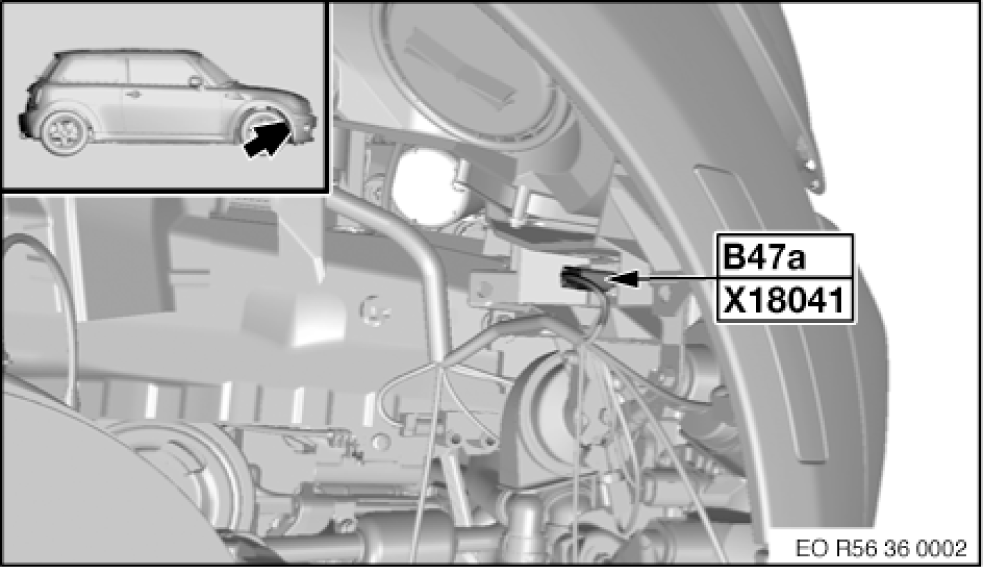 B47a
X18041

EO R56 36 0002