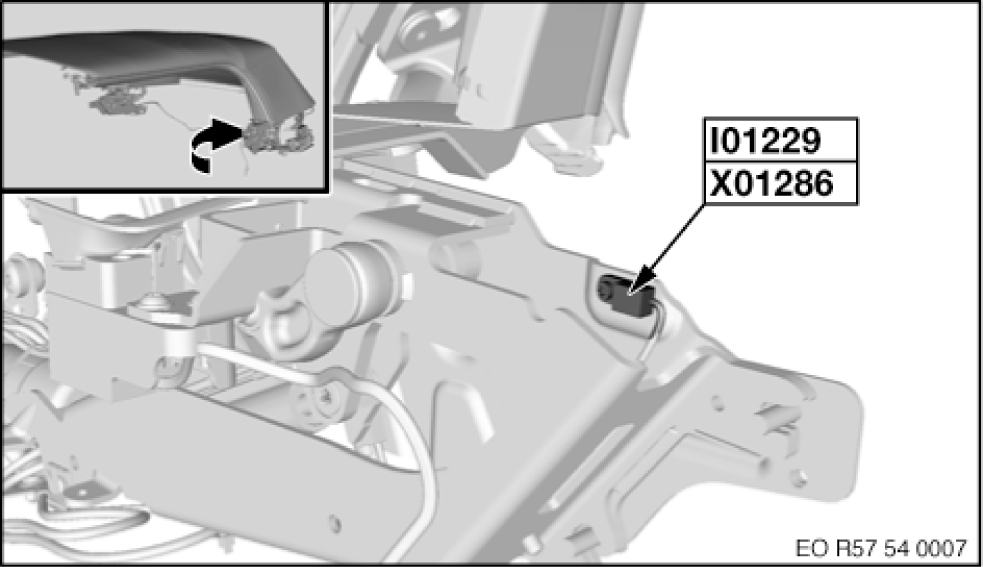 I01229
X01286

EO R57 54 0007